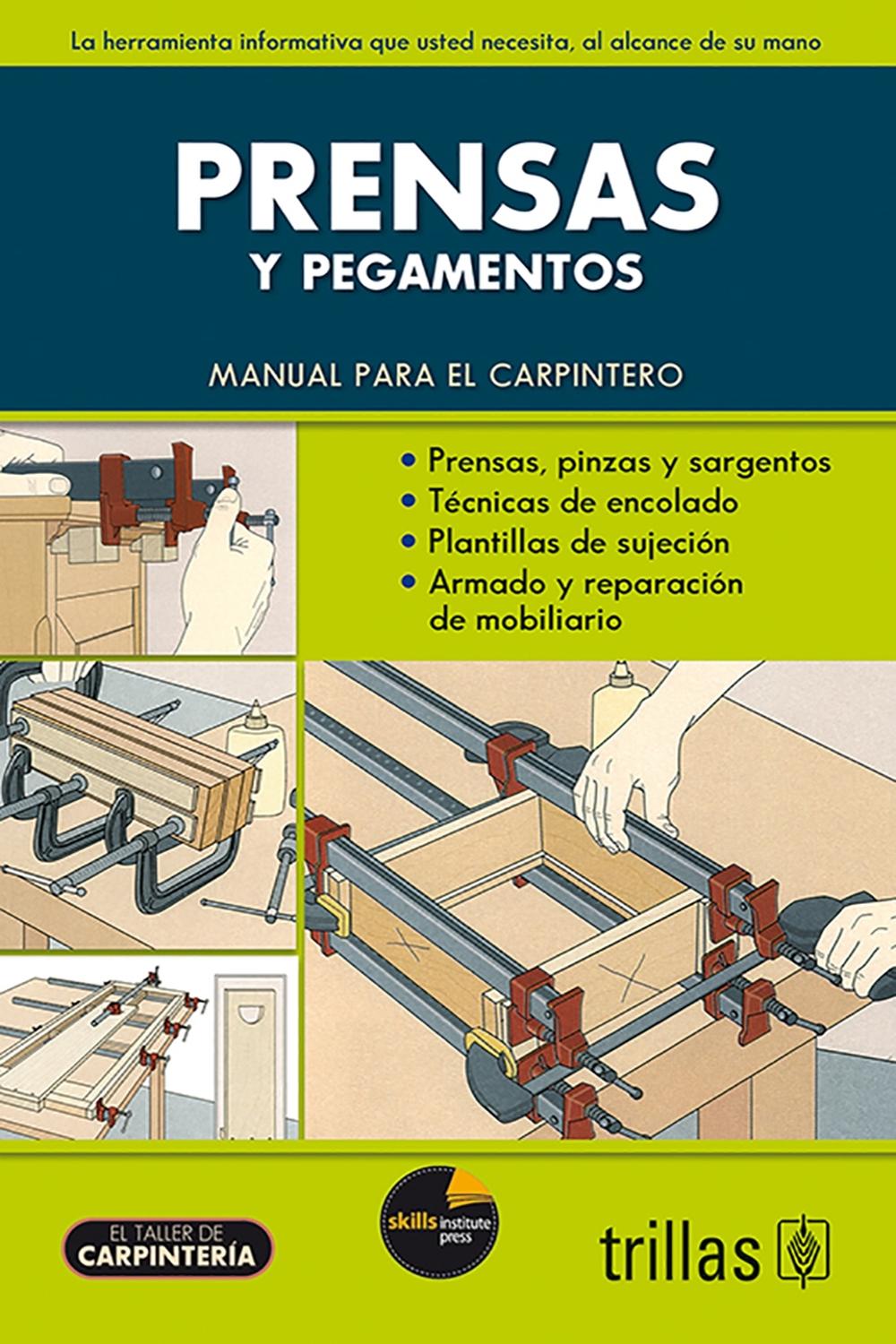 La herramienta informativa que usted necesita, al alcance de su mano

PRENSAS
Y PEGAMENTOS

MANUAL PARA EL CARPINTERO

• Prensas, pinzas y sargentos
• Técnicas de encolado
• Plantillas de sujeción
• Armado y reparación de mobiliario

EL TALLER DE CARPINTERÍA

skills institute press

trillas