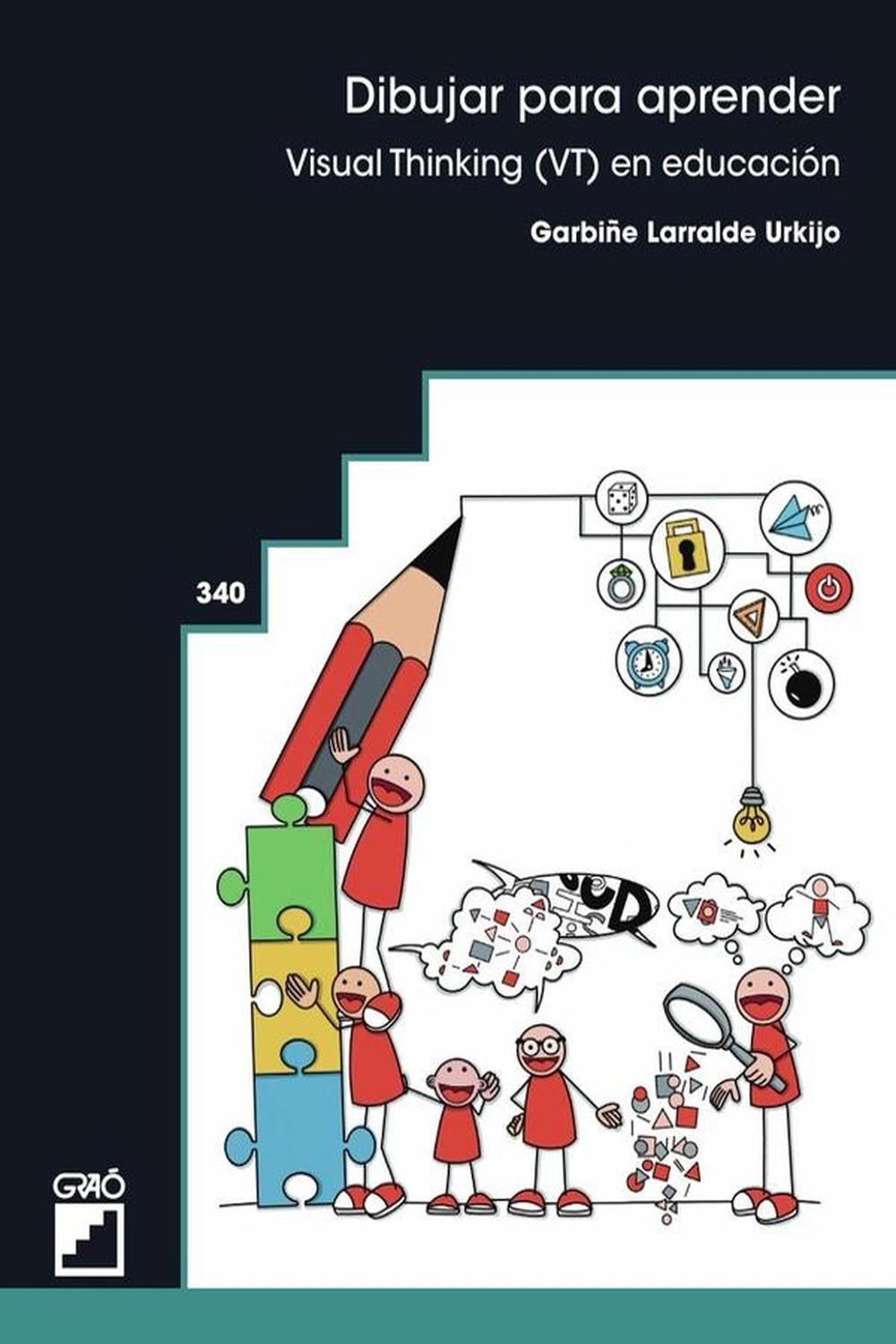 Dibujar para aprender

Visual Thinking (VT) en educación

Garbiñe Larralde Urkijo

340

GRAÓ